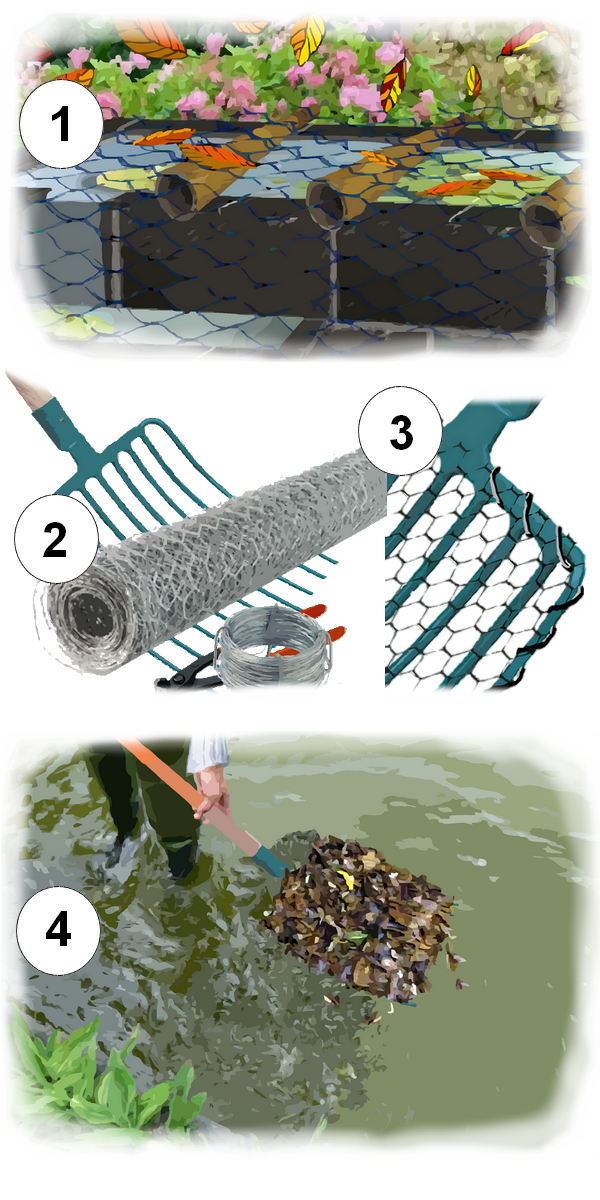 1

2

3

4